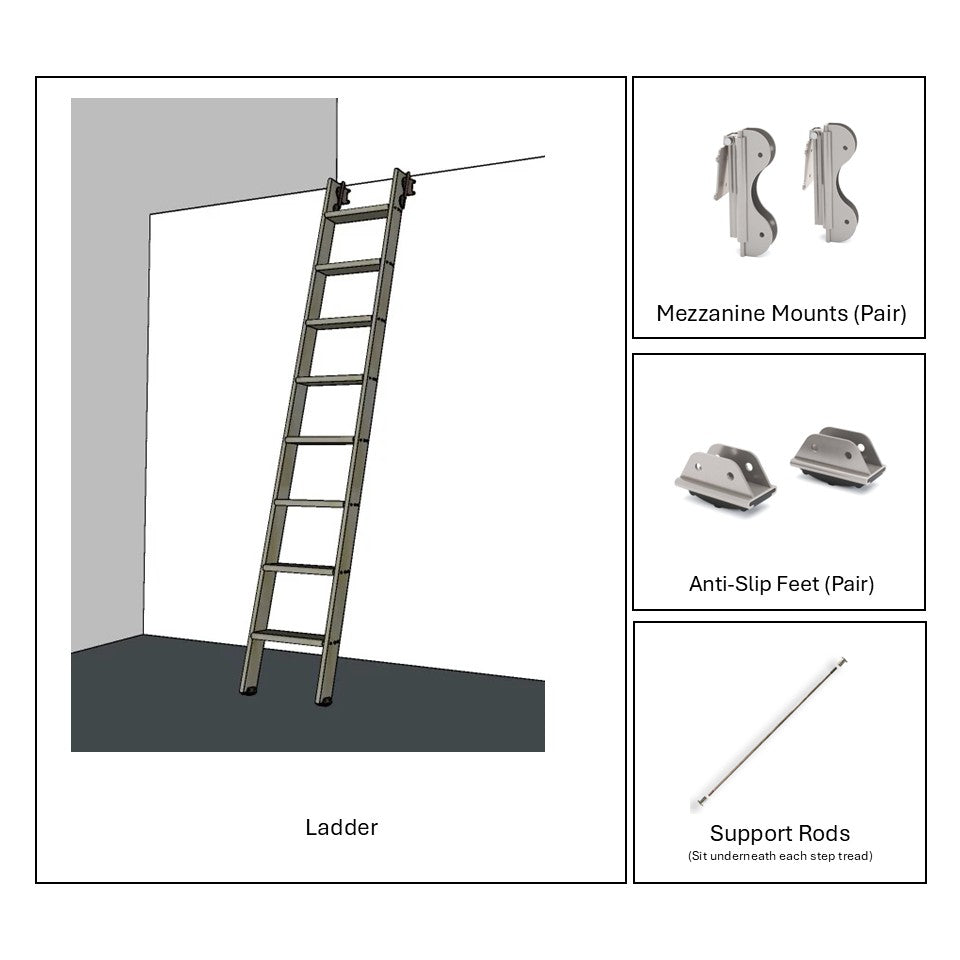 Ladder

Mezzanine Mounts (Pair)

Anti-Slip Feet (Pair)

Support Rods
(Sit underneath each step tread)