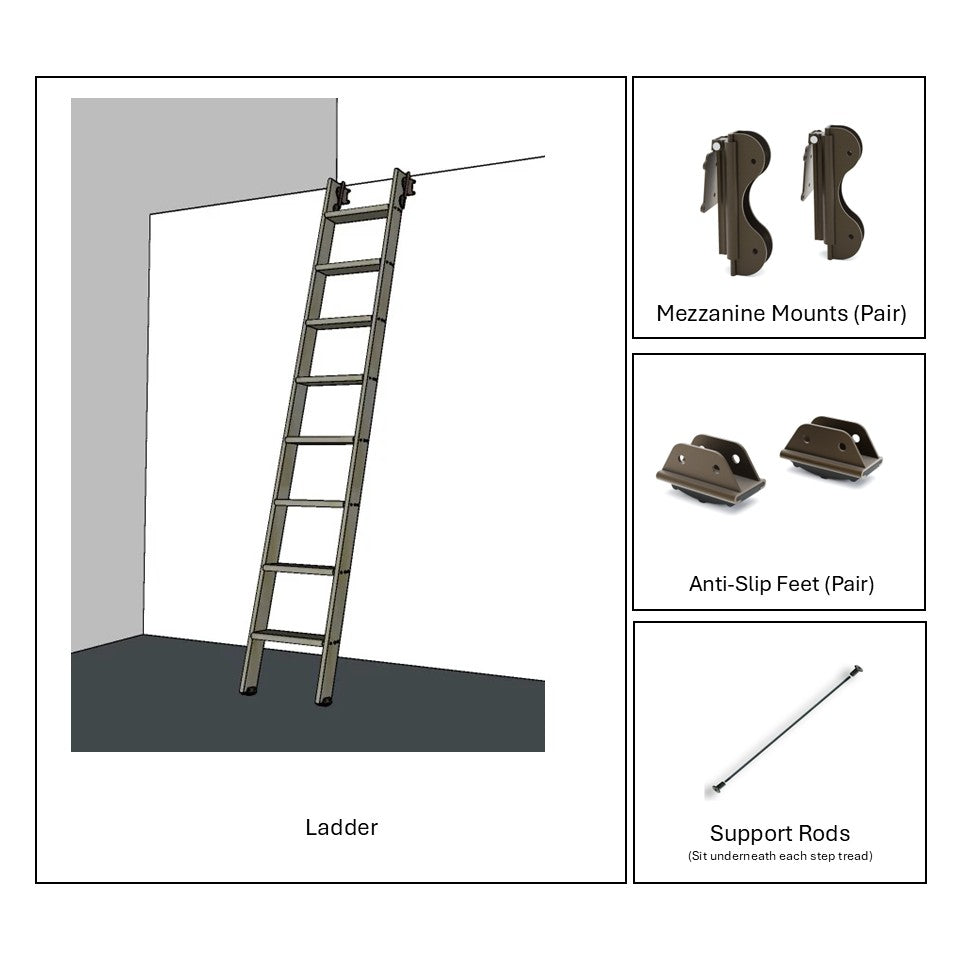 Ladder

Mezzanine Mounts (Pair)

Anti-Slip Feet (Pair)

Support Rods
(Sit underneath each step tread)