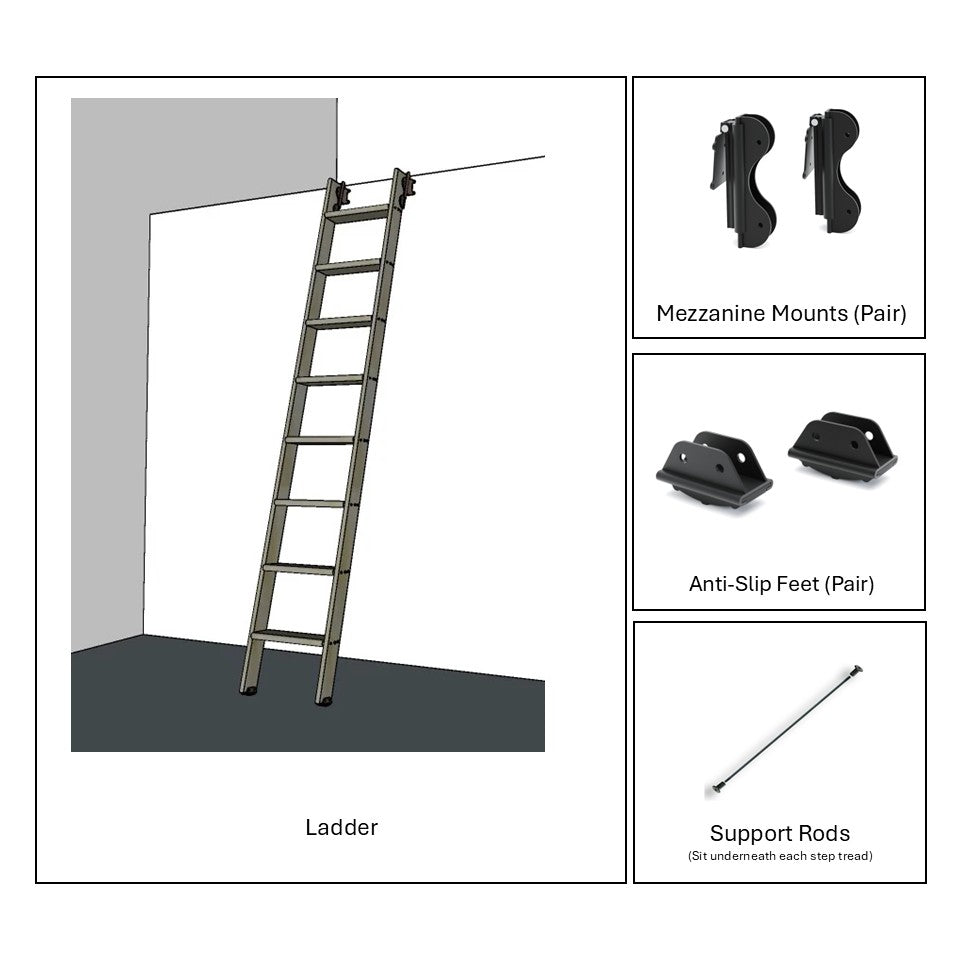 Ladder

Mezzanine Mounts (Pair)

Anti-Slip Feet (Pair)

Support Rods
(Sit underneath each step tread)