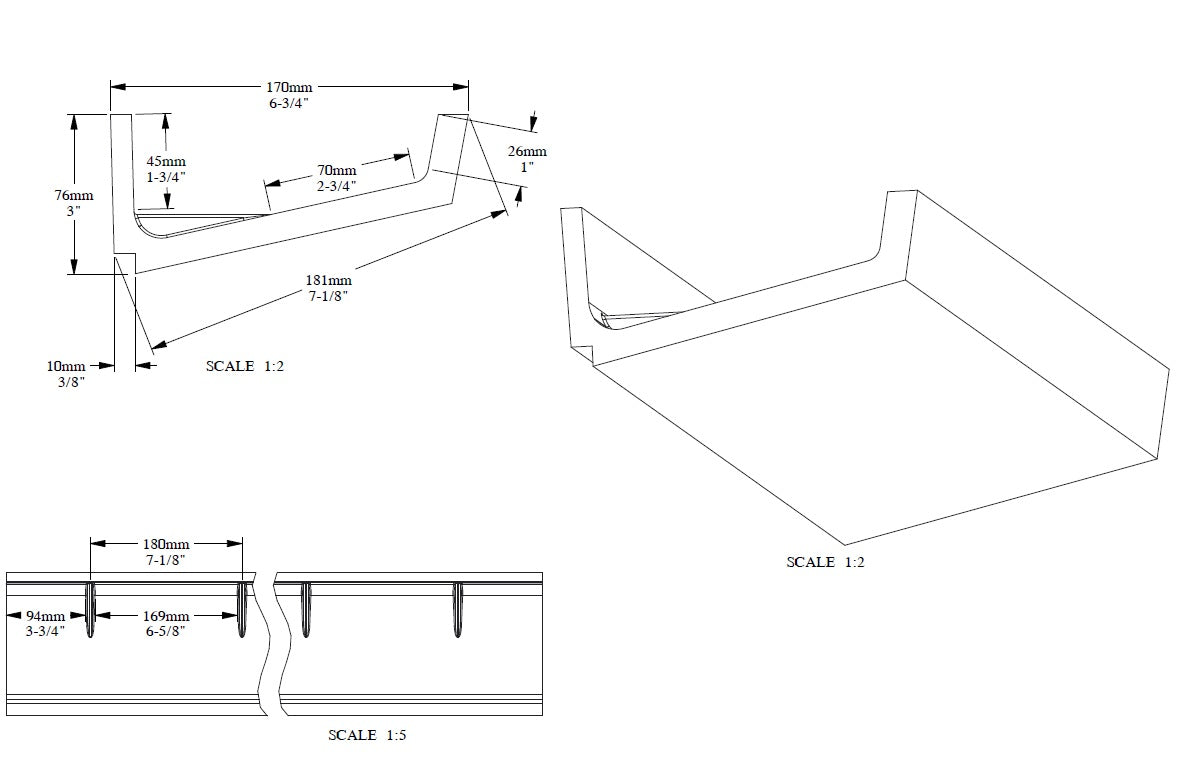 170mm
6-3/4"

45mm
1-3/4"

70mm
2-3/4"

26mm
1"

76mm
3"

181mm
7-1/8"

10mm
3/8"

SCALE 1:2

SCALE 1:2

180mm
7-1/8"

94mm
3-3/4"

169mm
6-5/8"

SCALE 1:5